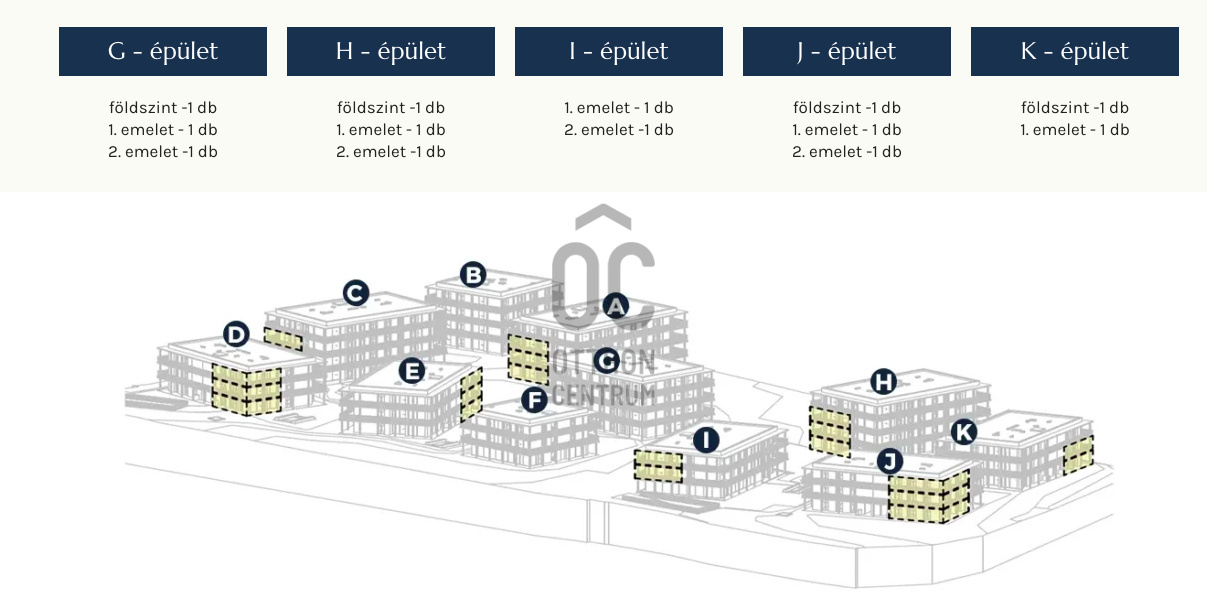 G - épület

földszint -1 db
1. emelet - 1 db
2. emelet -1 db

H - épület

földszint -1 db
1. emelet - 1 db
2. emelet -1 db

I - épület

1. emelet - 1 db
2. emelet -1 db

J - épület

földszint -1 db
1. emelet - 1 db
2. emelet -1 db

K - épület

földszint -1 db
1. emelet - 1 db

OC
OTTHON CENTRUM

B
C
A
D
G
E
F
H
I
K
J